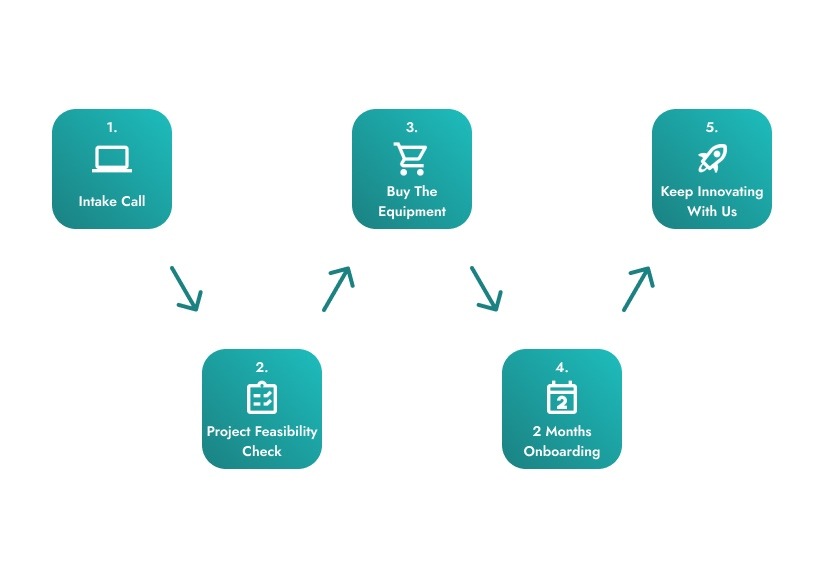 1.

Intake Call

2.

Project Feasibility Check

3.

Buy The Equipment

4.

2

2 Months Onboarding

5.

Keep Innovating With Us