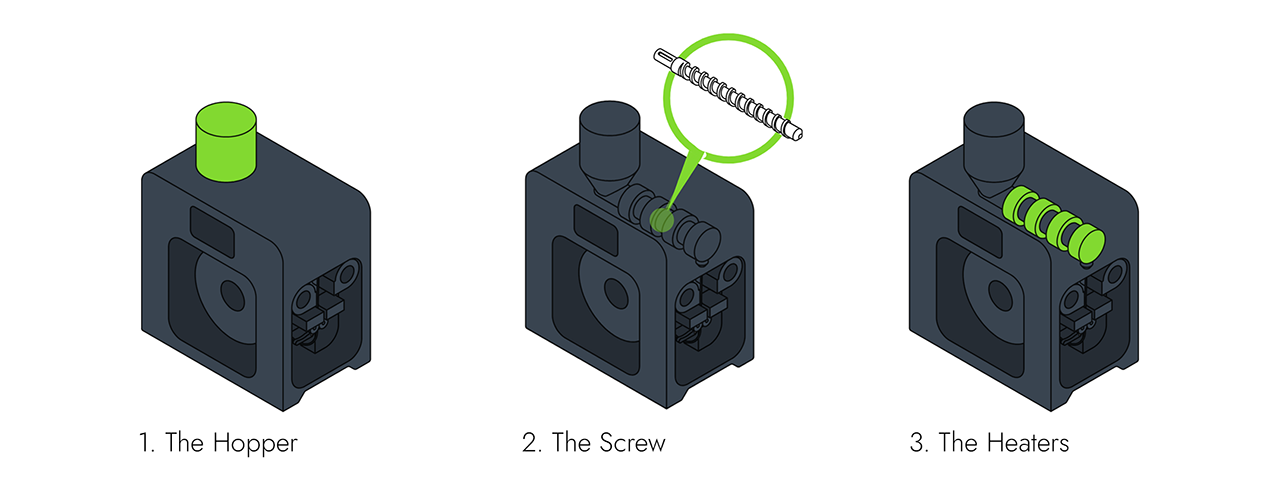 1. The Hopper

2. The Screw

3. The Heaters